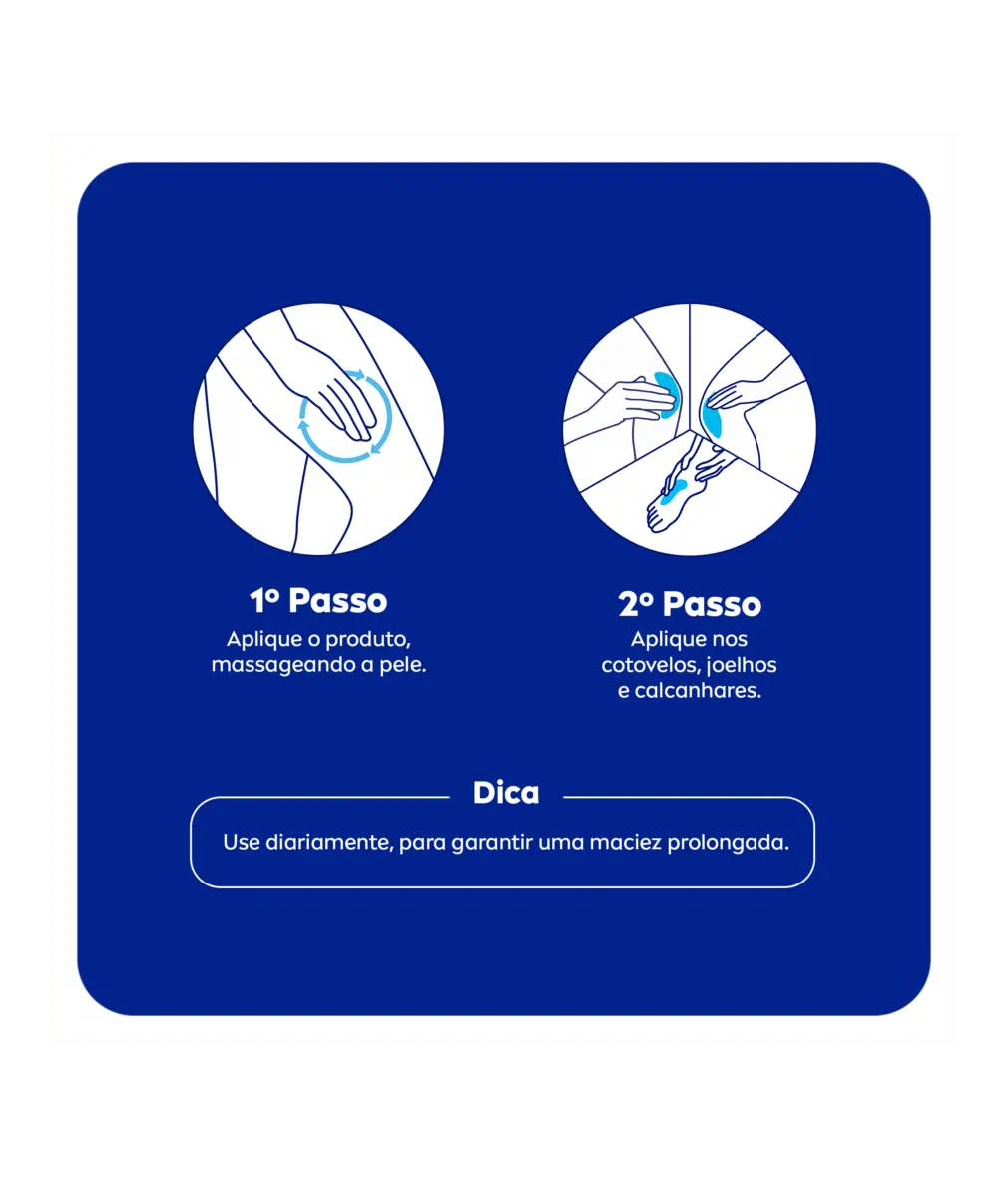 1º Passo
Aplique o produto, massageando a pele.

2º Passo
Aplique nos cotovelos, joelhos e calcanhares.

Dica
Use diariamente, para garantir uma maciez prolongada.